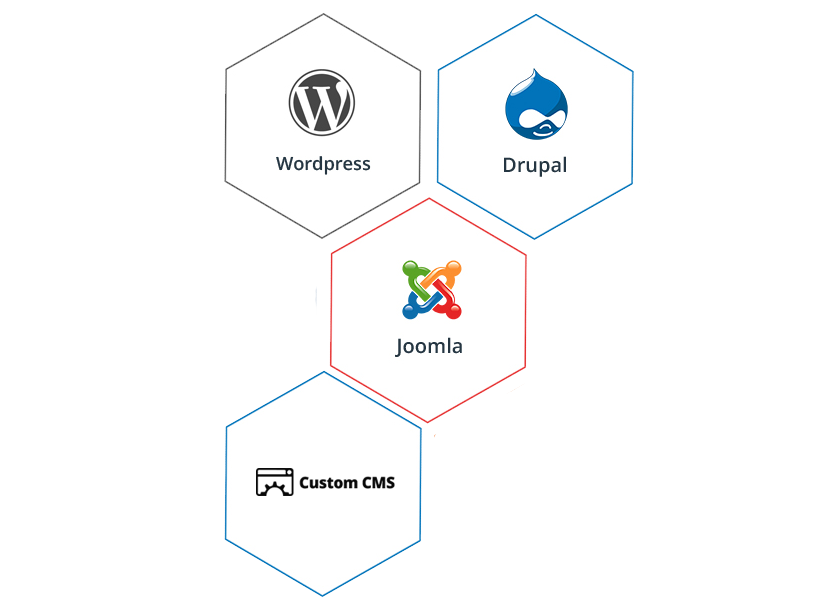 Wordpress

Drupal

Joomla

Custom CMS